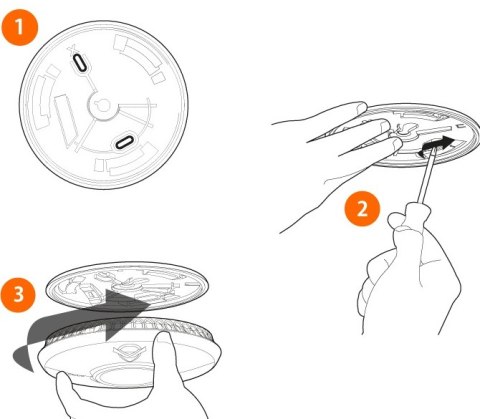 1

2

3