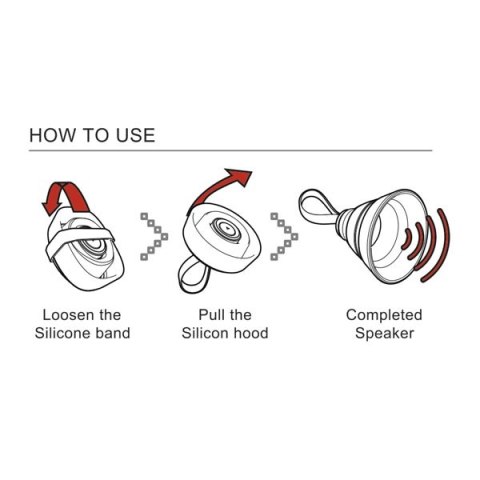 HOW TO USE

Loosen the Silicone band

Pull the Silicon hood

Completed Speaker