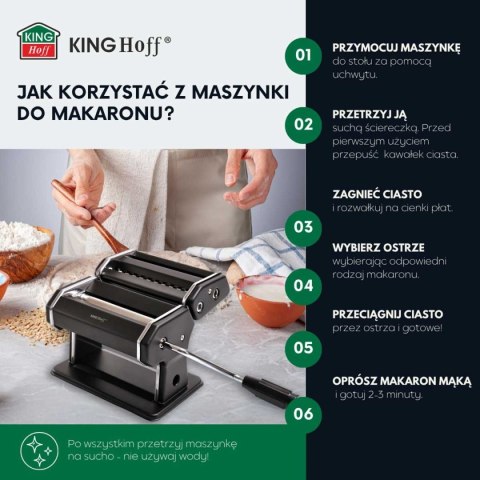 KING Hoff

KING Hoff®

JAK KORZYSTAĆ Z MASZYNKI DO MAKARONU?

01

PRZYMOCUJ MASZYNKĘ
do stołu za pomocą uchwytu.

02

PRZETRZYJ JĄ
suchą ściereczką. Przed pierwszym użyciem przepuść kawałek ciasta.

ZAGNIEĆ CIASTO
i rozwałkuj na cienki płat.

03

WYBIERZ OSTRZE
wybierając odpowiedni rodzaj makaronu.

04

PRZECIĄGNIJ CIASTO
przez ostrza i gotowe!

05

OPRÓSZ MAKARON MĄKĄ
i gotuj 2-3 minuty.

06

Po wszystkim przetrzyj maszynkę na sucho - nie używaj wody!