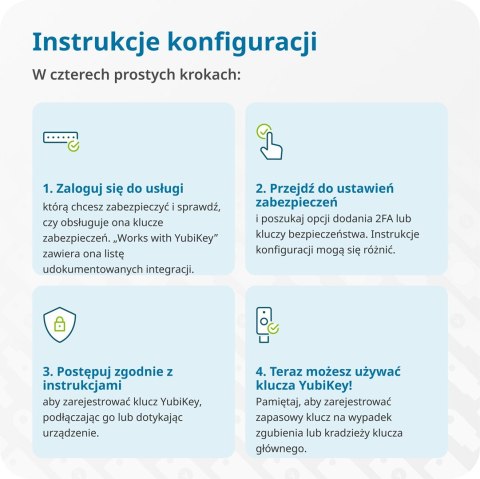 Instrukcje konfiguracji

W czterech prostych krokach:

1. Zaloguj się do usługi
którą chcesz zabezpieczyć i sprawdź, czy obsługuje ona klucze zabezpieczeń. „Works with YubiKey" zawiera ona listę udokumentowanych integracji.

2. Przejdź do ustawień zabezpieczeń
i poszukaj opcji dodania 2FA lub kluczy bezpieczeństwa. Instrukcje konfiguracji mogą się różnić.

3. Postępuj zgodnie z instrukcjami
aby zarejestrować klucz YubiKey, podłączając go lub dotykając urządzenie.

4. Teraz możesz używać klucza YubiKey!
Pamiętaj, aby zarejestrować zapasowy klucz na wypadek zgubienia lub kradzieży klucza głównego.