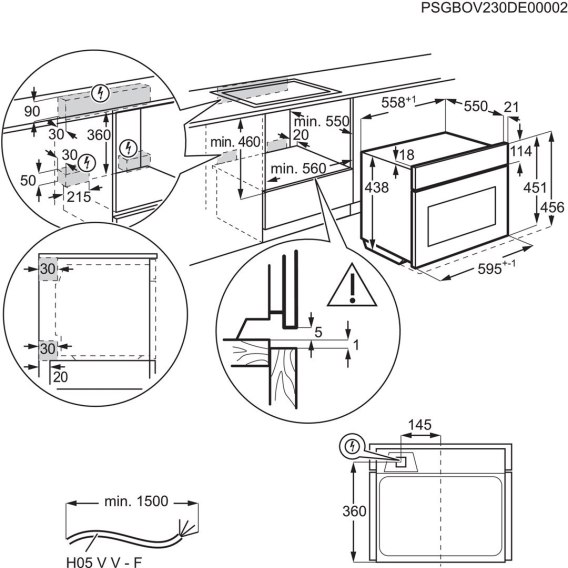 PSGBOV230DE00002

90
30
360
30
50
215

min. 460
min. 550
20
min. 560

$558^{+1}$
550
21
18
114
438
451
456
$595^{+-1}$

30
30
20

5
1

145
360

min. 1500
H05 V V - F